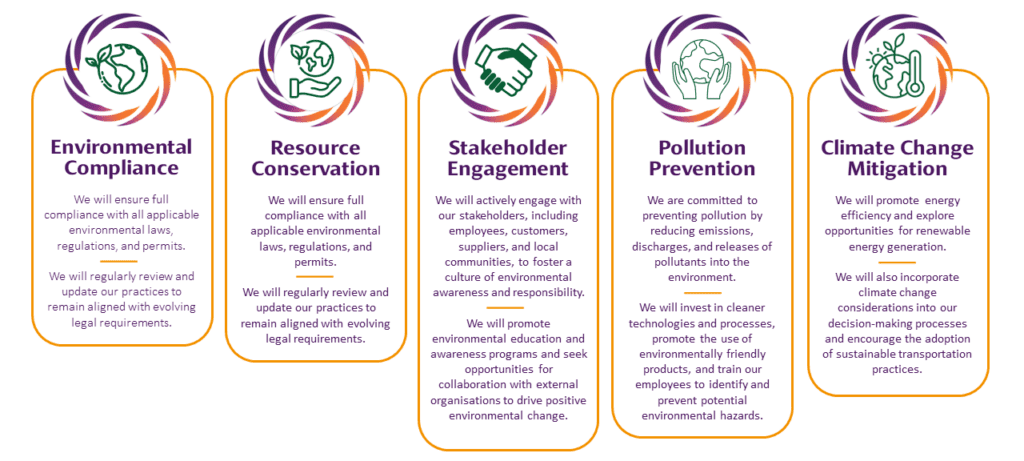 Environmental Compliance

We will ensure full compliance with all applicable environmental laws, regulations, and permits.

We will regularly review and update our practices to remain aligned with evolving legal requirements.

Resource Conservation

We will ensure full compliance with all applicable environmental laws, regulations, and permits.

We will regularly review and update our practices to remain aligned with evolving legal requirements.

Stakeholder Engagement

We will actively engage with our stakeholders, including employees, customers, suppliers, and local communities, to foster a culture of environmental awareness and responsibility.

We will promote environmental education and awareness programs and seek opportunities for collaboration with external organisations to drive positive environmental change.

Pollution Prevention

We are committed to preventing pollution by reducing emissions, discharges, and releases of pollutants into the environment.

We will invest in cleaner technologies and processes, promote the use of environmentally friendly products, and train our employees to identify and prevent potential environmental hazards.

Climate Change Mitigation

We will promote energy efficiency and explore opportunities for renewable energy generation.

We will also incorporate climate change considerations into our decision-making processes and encourage the adoption of sustainable transportation practices.